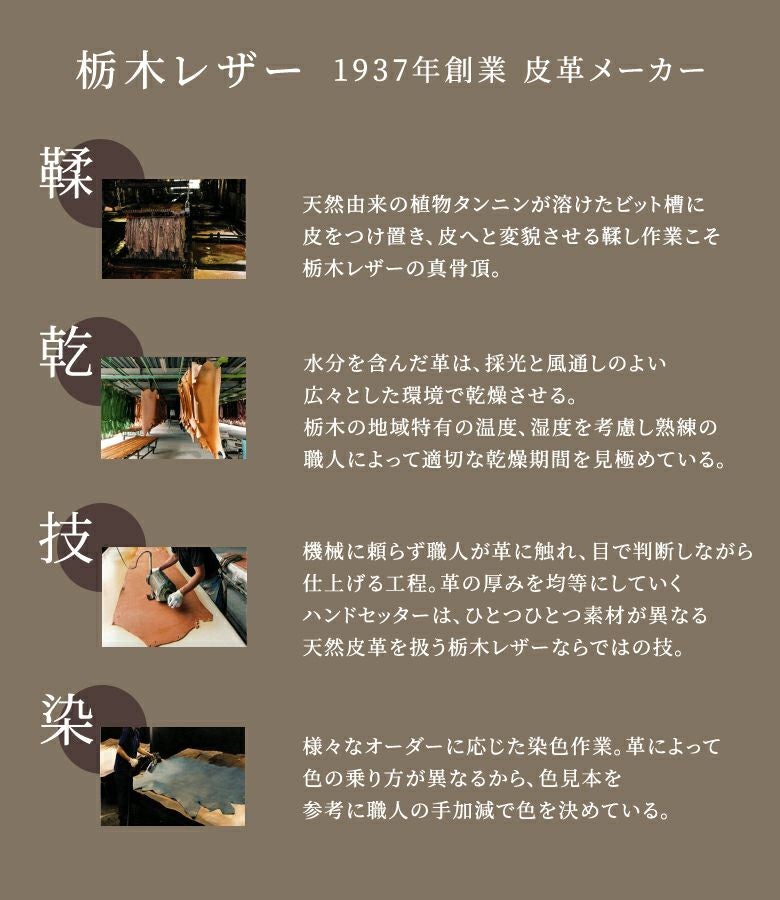 栃木レザー　1937年創業 皮革メーカー

鞣

天然由来の植物タンニンが溶けたピット槽に皮をつけ置き、皮へと変貌させる鞣し作業こそ栃木レザーの真骨頂。

乾

水分を含んだ革は、採光と風通しのよい広々とした環境で乾燥させる。栃木の地域特有の温度、湿度を考慮し熟練の職人によって適切な乾燥期間を見極めている。

技

機械に頼らず職人が革に触れ、目で判断しながら仕上げる工程。革の厚みを均等にしていくハンドセッターは、ひとつひとつ素材が異なる天然皮革を扱う栃木レザーならではの技。

染

様々なオーダーに応じた染色作業。革によって色の乗り方が異なるから、色見本を参考に職人の手加減で色を決めている。