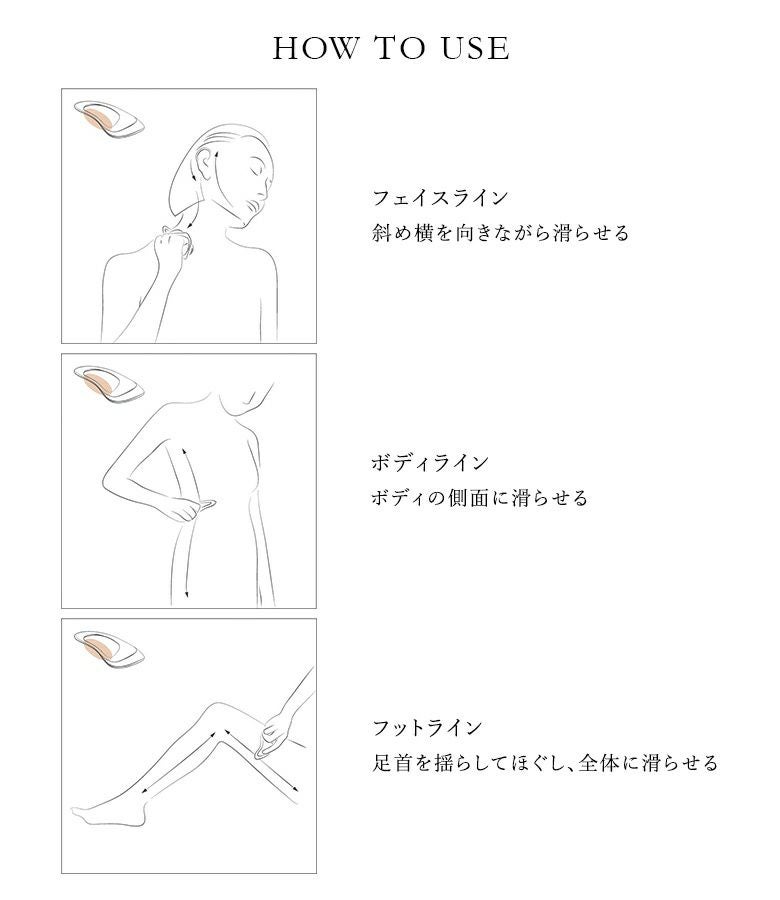 HOW TO USE

フェイスライン
斜め横を向きながら滑らせる

ボディライン
ボディの側面に滑らせる

フットライン
足首を揺らしてほぐし、全体に滑らせる