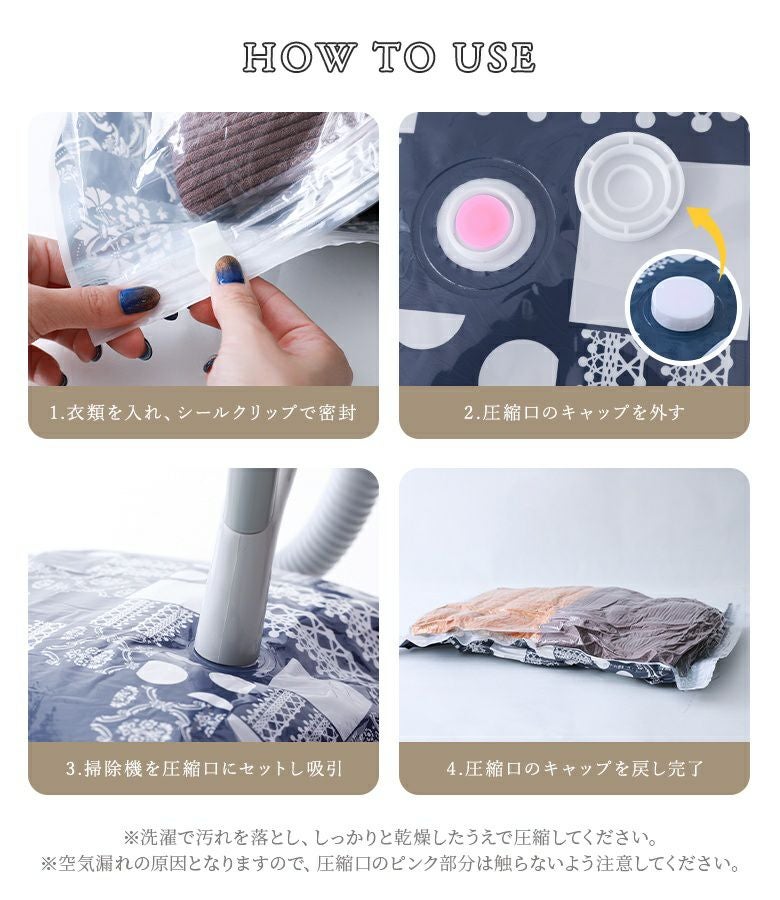 HOW TO USE

1.衣類を入れ、シールクリップで密封

2.圧縮口のキャップを外す

3.掃除機を圧縮口にセットし吸引

4.圧縮口のキャップを戻し完了

※洗濯で汚れを落とし、しっかりと乾燥したうえで圧縮してください。
※空気漏れの原因となりますので、圧縮口のピンク部分は触らないよう注意してください。