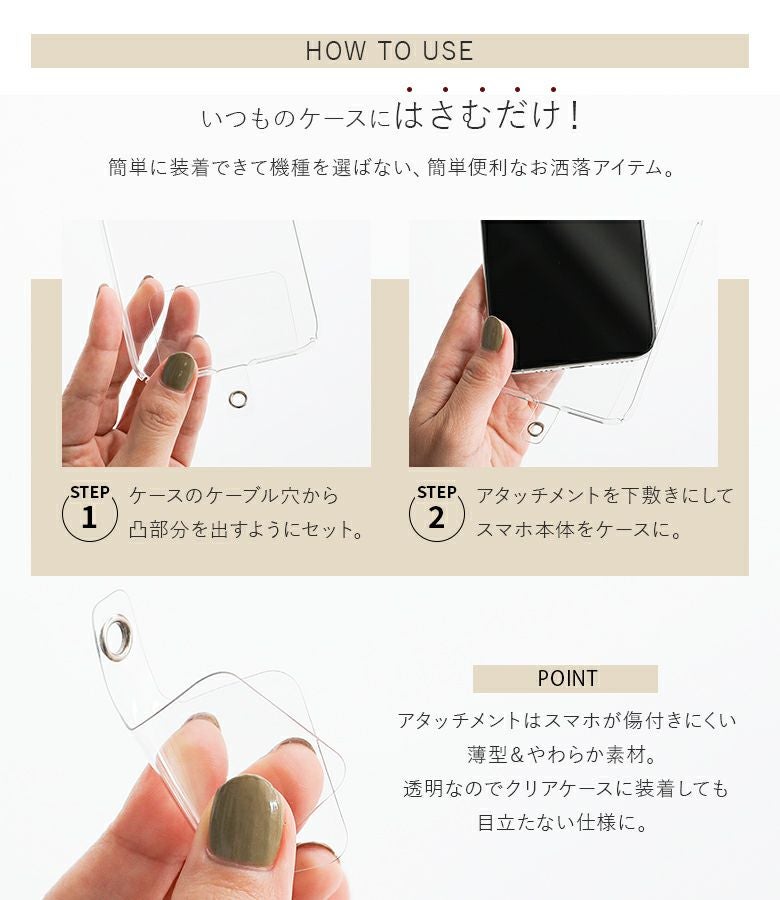 HOW TO USE

いつものケースにはさむだけ！

簡単に装着できて機種を選ばない、簡単便利なお洒落アイテム。

STEP 1 ケースのケーブル穴から凸部分を出すようにセット。

STEP 2 アタッチメントを下敷きにしてスマホ本体をケースに。

POINT

アタッチメントはスマホが傷付きにくい薄型＆やわらか素材。
透明なのでクリアケースに装着しても目立たない仕様に。