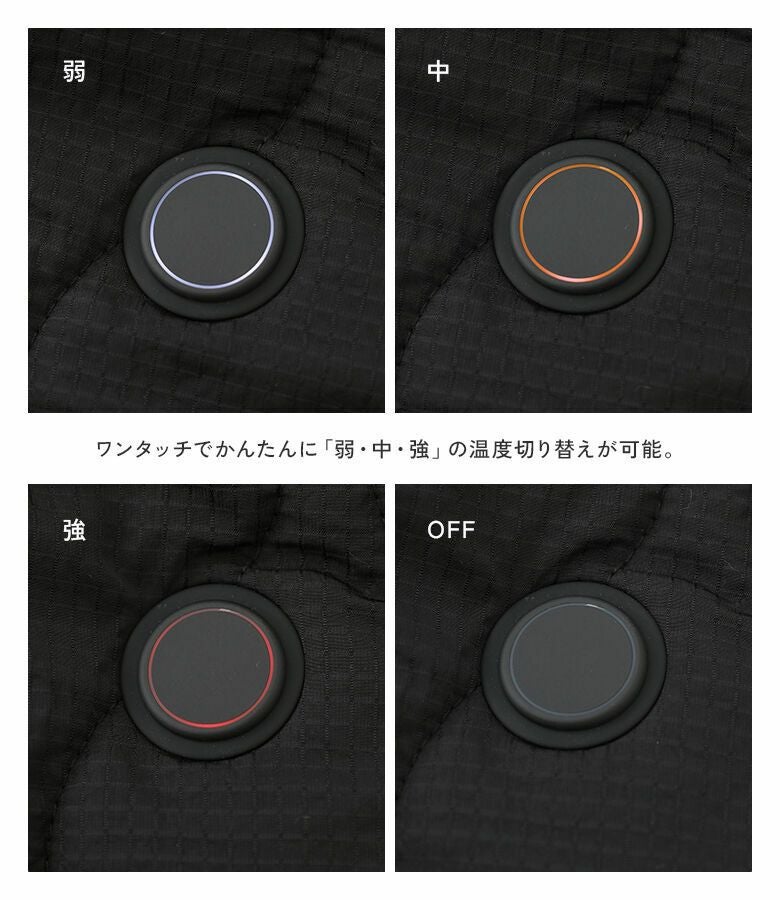 弱

中

ワンタッチでかんたんに「弱・中・強」の温度切り替えが可能。

強

OFF