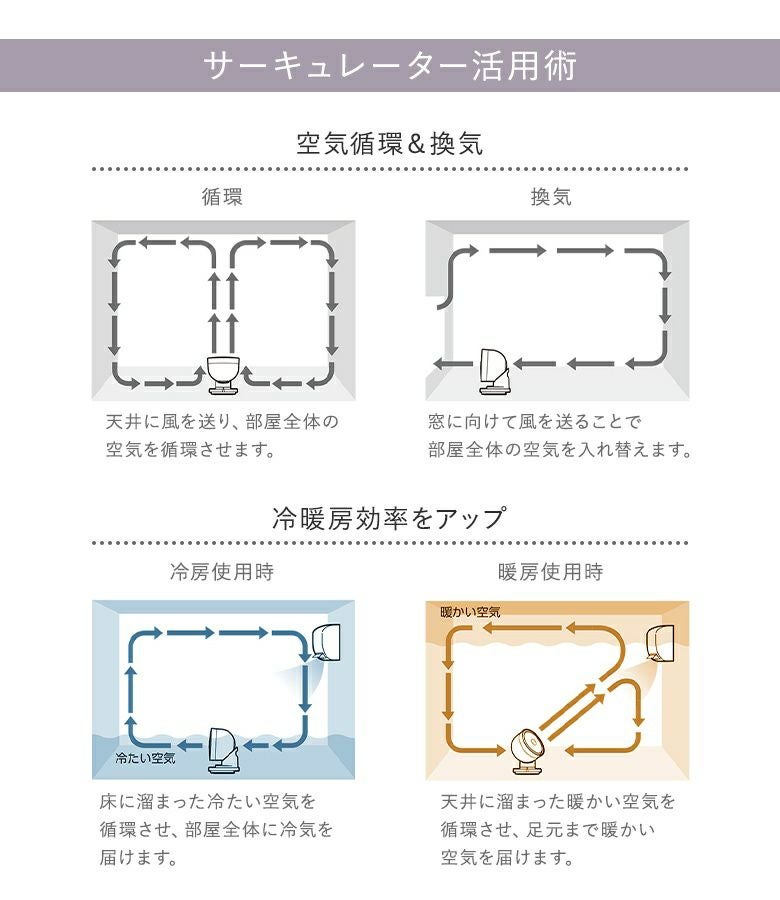 サーキュレーター活用術

空気循環＆換気

循環

天井に風を送り、部屋全体の空気を循環させます。

換気

窓に向けて風を送ることで部屋全体の空気を入れ替えます。

冷暖房効率をアップ

冷房使用時

冷たい空気

床に溜まった冷たい空気を循環させ、部屋全体に冷気を届けます。

暖房使用時

暖かい空気

天井に溜まった暖かい空気を循環させ、足元まで暖かい空気を届けます。