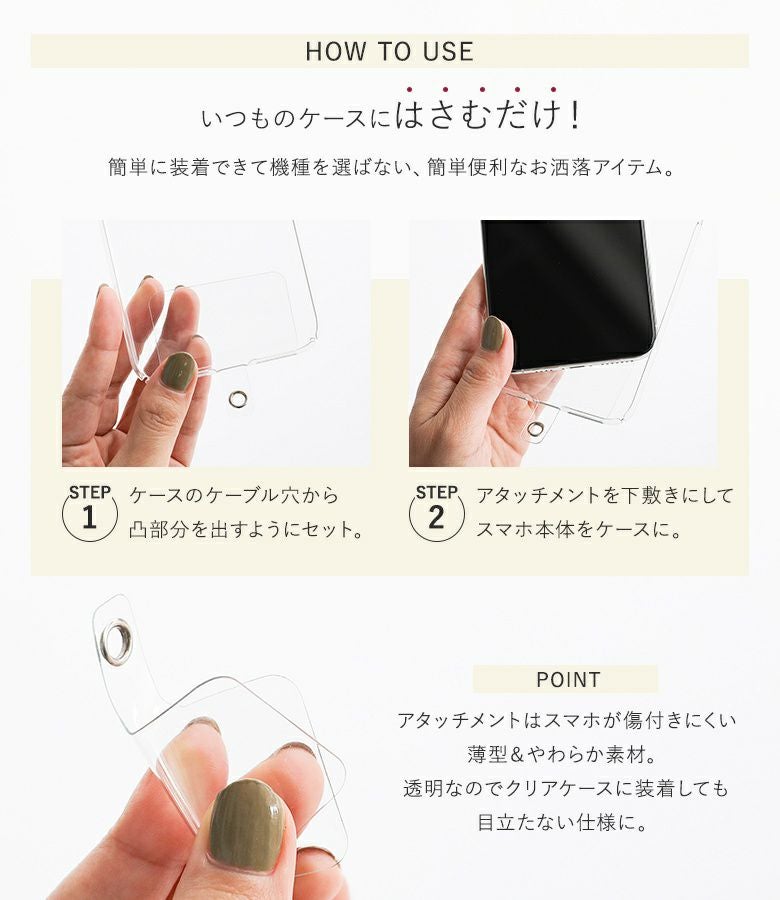 HOW TO USE

いつものケースにはさむだけ！

簡単に装着できて機種を選ばない、簡単便利なお洒落アイテム。

STEP 1 ケースのケーブル穴から凸部分を出すようにセット。

STEP 2 アタッチメントを下敷きにしてスマホ本体をケースに。

POINT

アタッチメントはスマホが傷付きにくい薄型＆やわらか素材。
透明なのでクリアケースに装着しても目立たない仕様に。