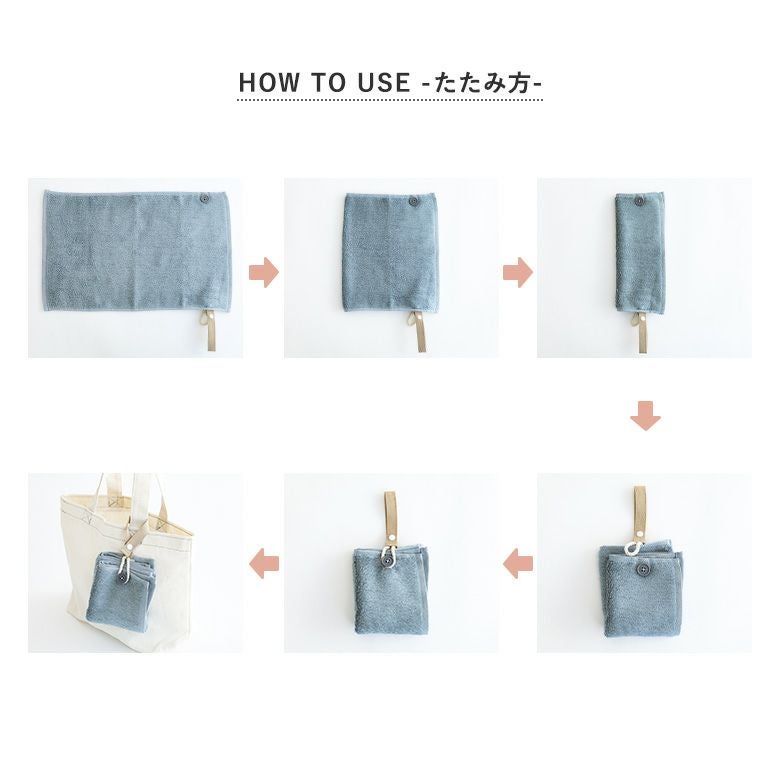 HOW TO USE -たたみ方-