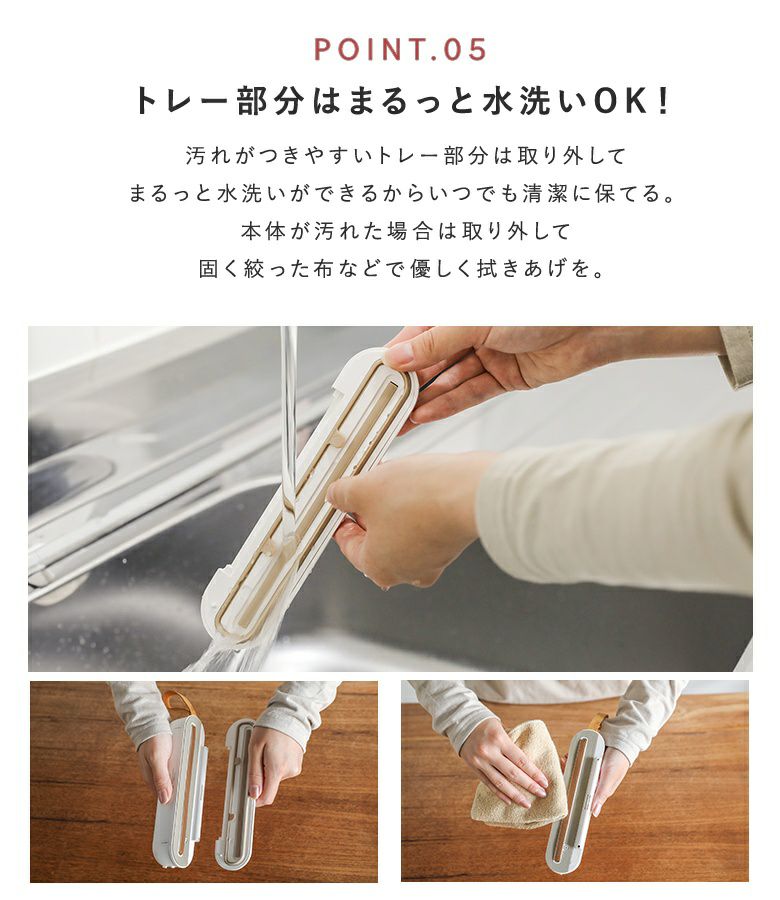 POINT.05

トレー部分はまるっと水洗いOK!

汚れがつきやすいトレー部分は取り外して
まるっと水洗いができるからいつでも清潔に保てる。
本体が汚れた場合は取り外して
固く絞った布などで優しく拭きあげを。