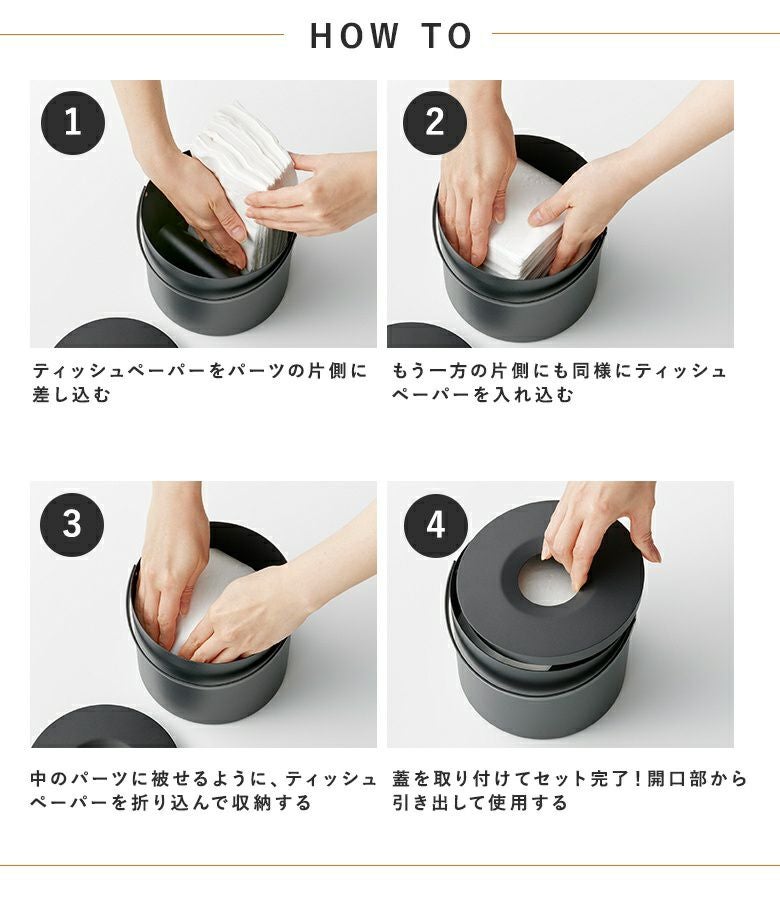 HOW TO

1

ティッシュペーパーをパーツの片側に差し込む

2

もう一方の片側にも同様にティッシュペーパーを入れ込む

3

中のパーツに被せるように、ティッシュペーパーを折り込んで収納する

4

蓋を取り付けてセット完了！開口部から引き出して使用する