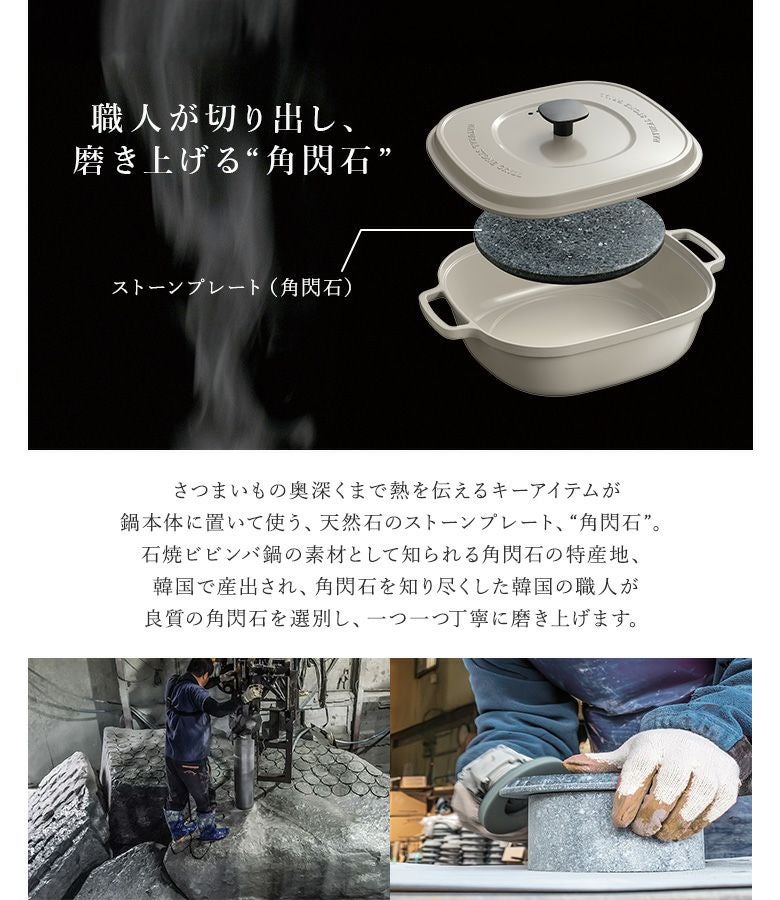 職人が切り出し、
磨き上げる“角閃石”

ストーンプレート（角閃石）

さつまいもの奥深くまで熱を伝えるキーアイテムが
鍋本体に置いて使う、天然石のストーンプレート、“角閃石”。
石焼ビビンバ鍋の素材として知られる角閃石の特産地、
韓国で産出され、角閃石を知り尽くした韓国の職人が
良質の角閃石を選別し、一つ一つ丁寧に磨き上げます。