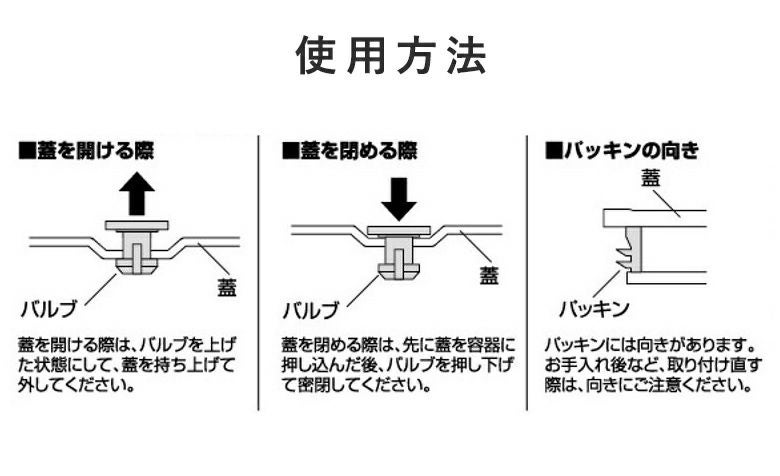 使用方法

■蓋を開ける際

バルブ

蓋

蓋を開ける際は、バルブを上げた状態にして、蓋を持ち上げて外してください。

■蓋を閉める際

バルブ

蓋

蓋を閉める際は、先に蓋を容器に押し込んだ後、バルブを押し下げて密閉してください。

■パッキンの向き

蓋

パッキン

パッキンには向きがあります。お手入れ後など、取り付け直す際は、向きにご注意ください。