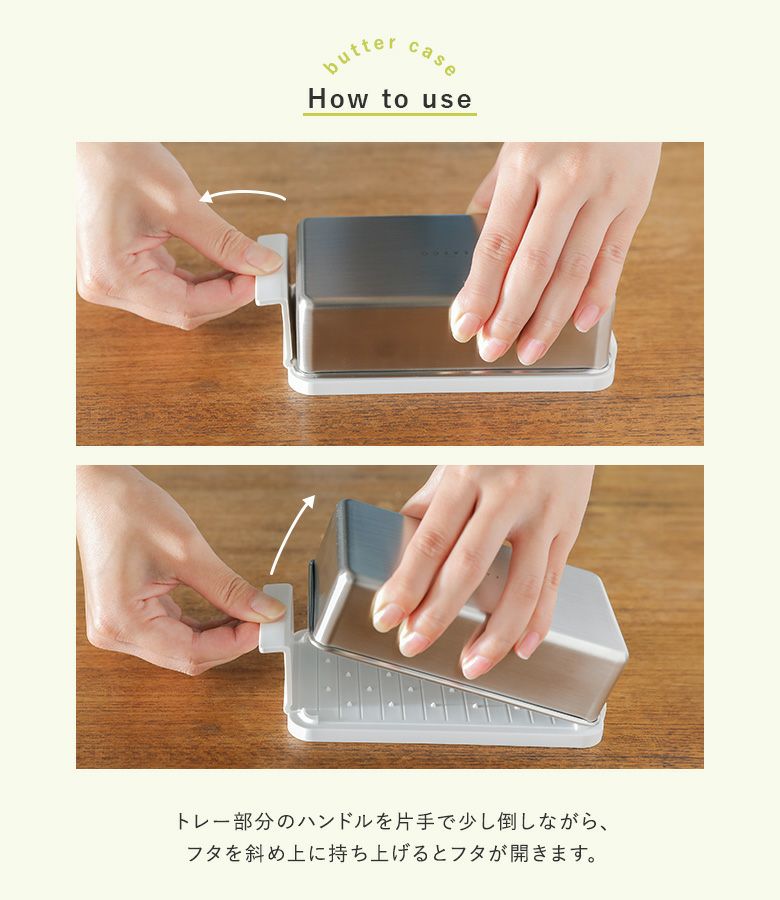 butter case

How to use

トレー部分のハンドルを片手で少し倒しながら、
フタを斜め上に持ち上げるとフタが開きます。